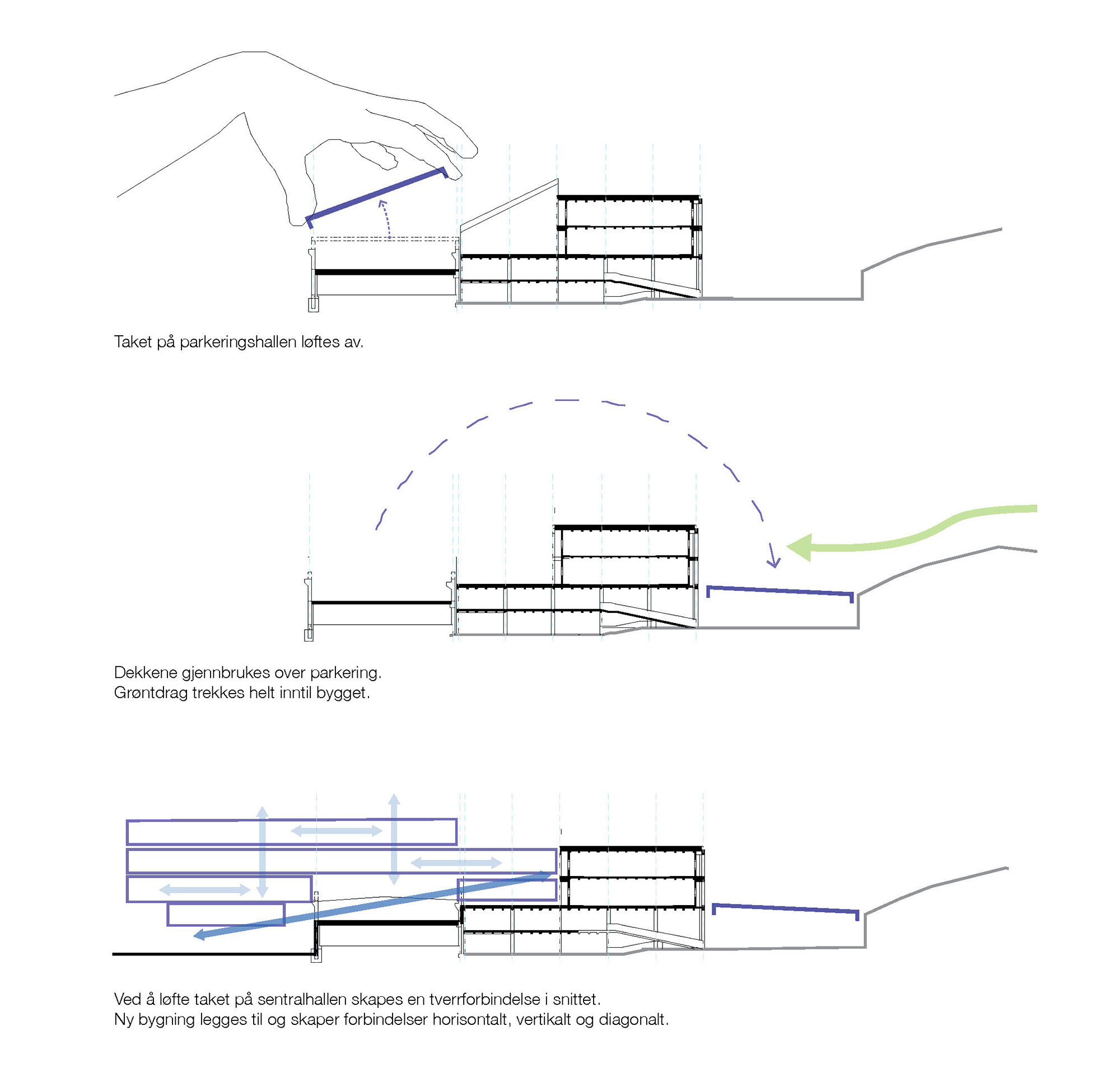 Taket på parkeringshallen løftes av.

Dekkene gjennbrukes over parkering.
Grøntdrag trekkes helt inntil bygget.

Ved å løfte taket på sentralhallen skapes en tverrforbindelse i snittet.
Ny bygning legges til og skaper forbindelser horisontalt, vertikalt og diagonalt.