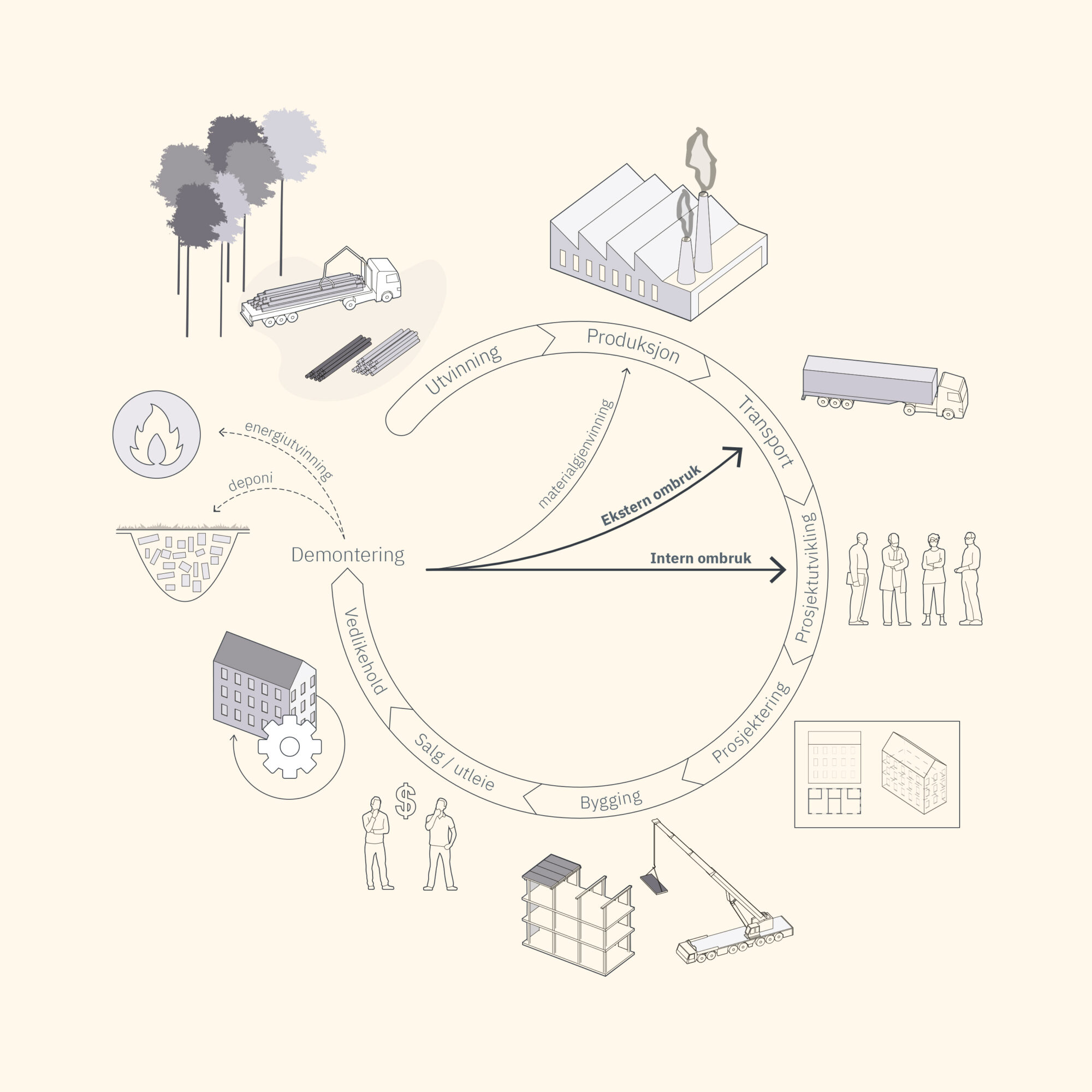 Utvinning
Produksjon
Transport
Prosjektutvikling
Prosjektering
Bygging
Salg / utleie
Vedlikehold
Demontering
energiutvinning
deponi
materialgjenvinning
Ekstern ombruk
Intern ombruk
$