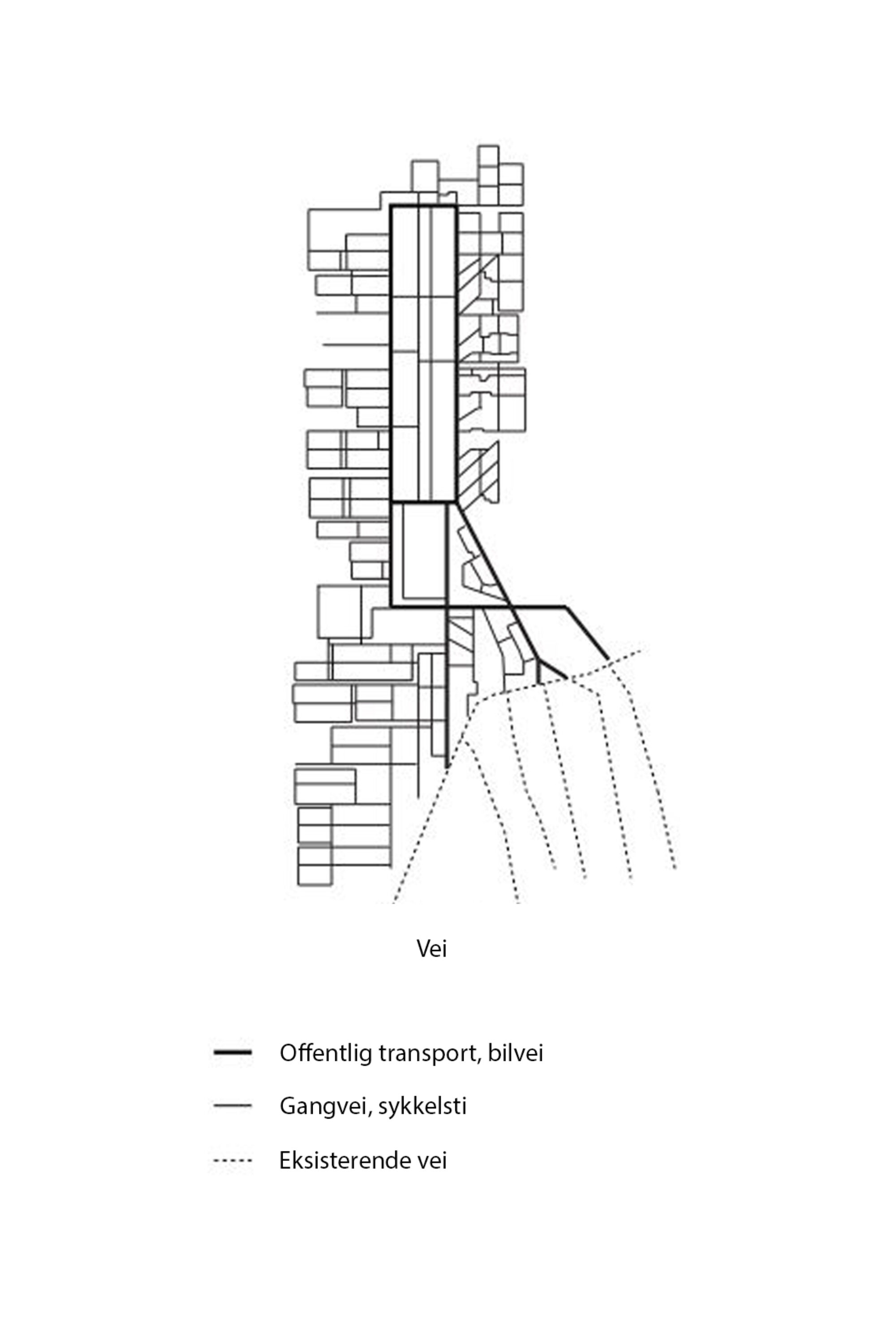 Vei

Offentlig transport, bilvei

Gangvei, sykkelsti

Eksisterende vei